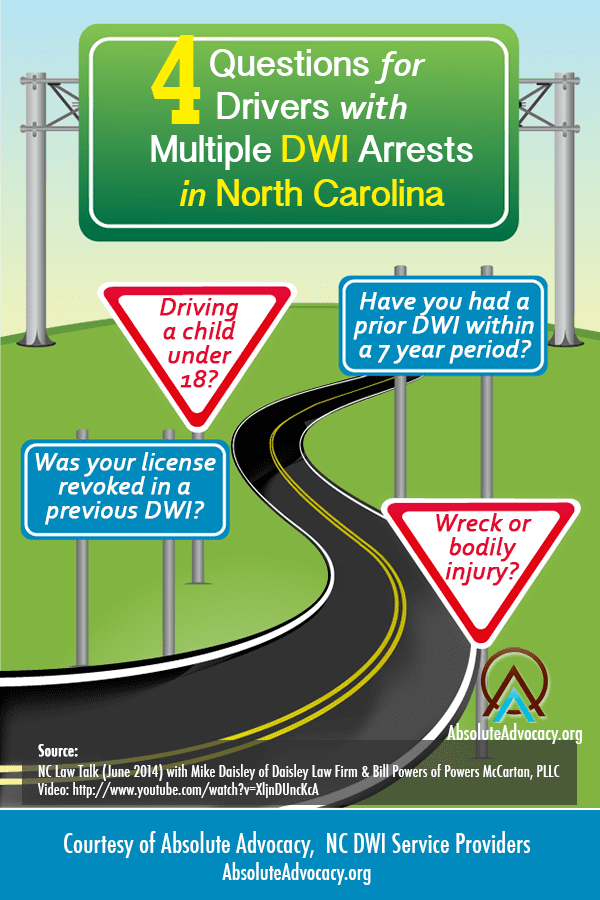 4 Questions for Drivers with Multiple DWI Arrests in North Carolina

Driving a child under 18?

Have you had a prior DWI within a 7 year period?

Was your license revoked in a previous DWI?

Wreck or bodily injury?

AbsoluteAdvocacy.org

Source:
NC Law Talk (June 2014) with Mike Daisley of Daisley Law Firm & Bill Powers of Powers McCartan, PLLC
Video: http://www.youtube.com/watch?v=XljnDUncKcA

Courtesy of Absolute Advocacy, NC DWI Service Providers
AbsoluteAdvocacy.org